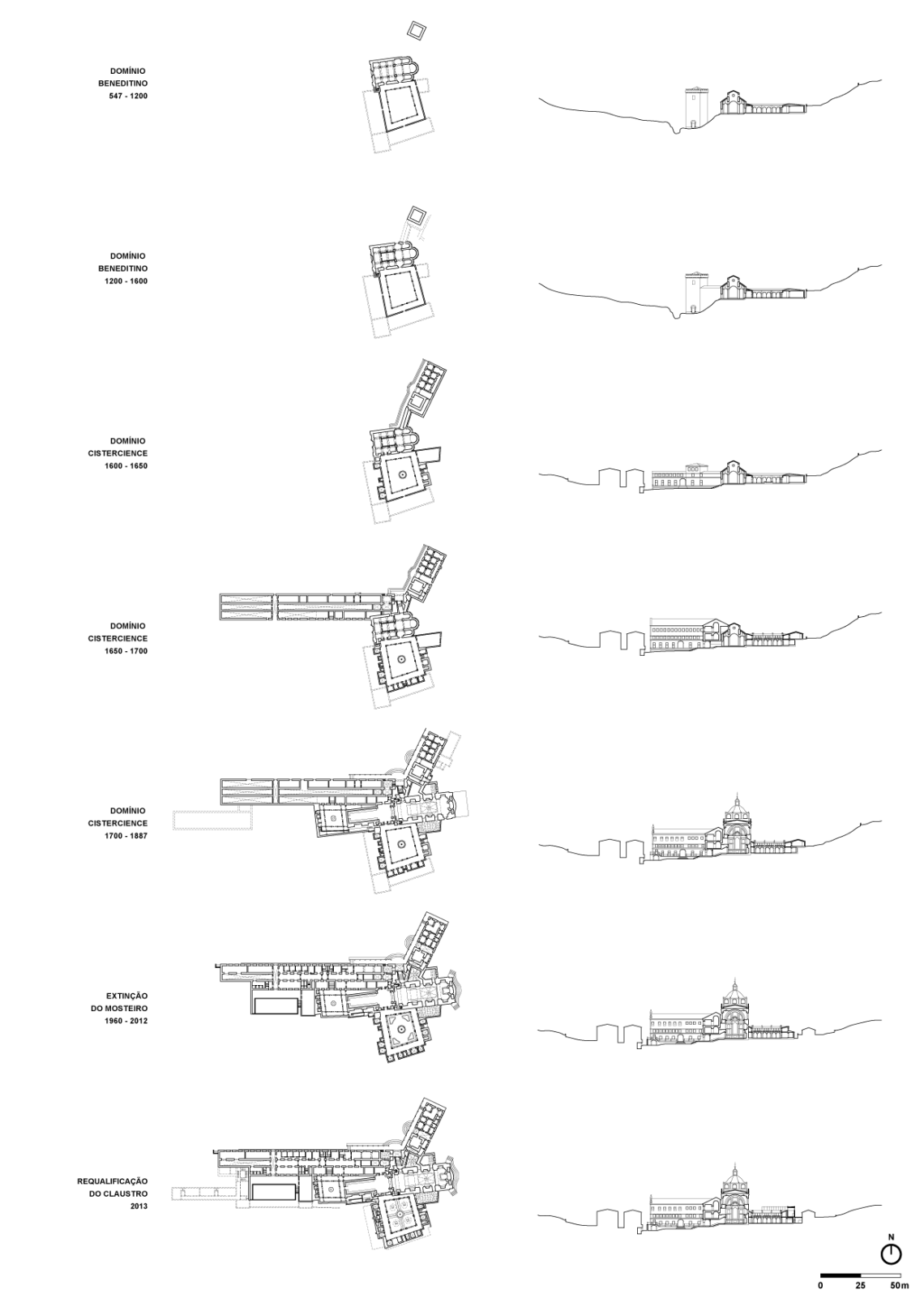 DOMÍNIO
BENEDITINO
547 - 1200

DOMÍNIO
BENEDITINO
1200 - 1600

DOMÍNIO
CISTERCIENCE
1600 - 1650

DOMÍNIO
CISTERCIENCE
1650 - 1700

DOMÍNIO
CISTERCIENCE
1700 - 1887

EXTINÇÃO
DO MOSTEIRO
1960 - 2012

REQUALIFICAÇÃO
DO CLAUSTRO
2013

N

0 25 50m